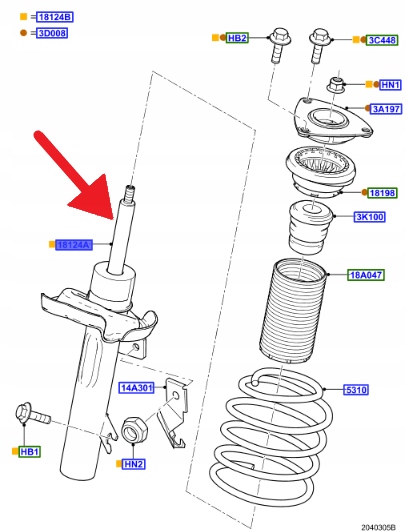 =18124B
=3D008
HB2
3C448
HN1
3A197
18198
3K100
18124A
18A047
14A301
5310
HB1
HN2
2040305B