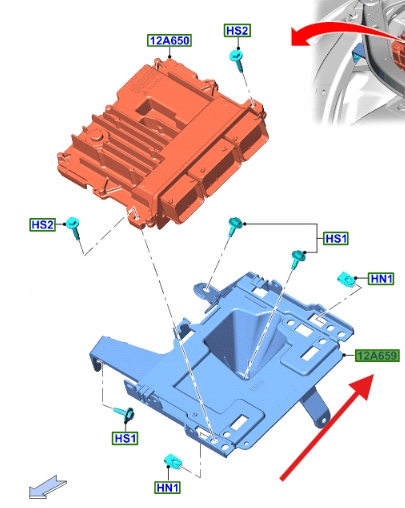 12A650
HS2
HS2
HS1
HN1
12A659
HS1
HN1