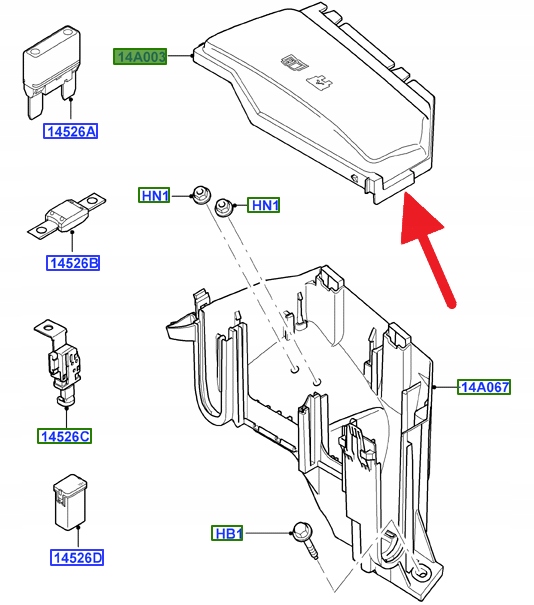 14A003

14526A

HN1

HN1

14526B

14A067

14526C

HB1

14526D