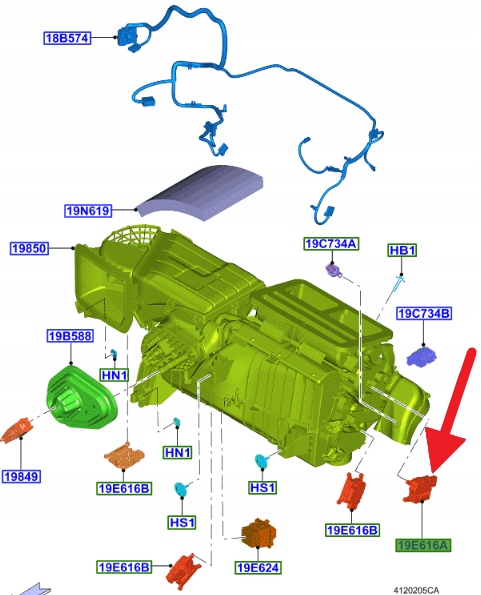 18B574

19N619

19850

19C734A

HB1

19C734B

19B588

HN1

HN1

19849

19E616B

HS1

HS1

19E616B

19E616A

19E616B

19E624

4120205CA