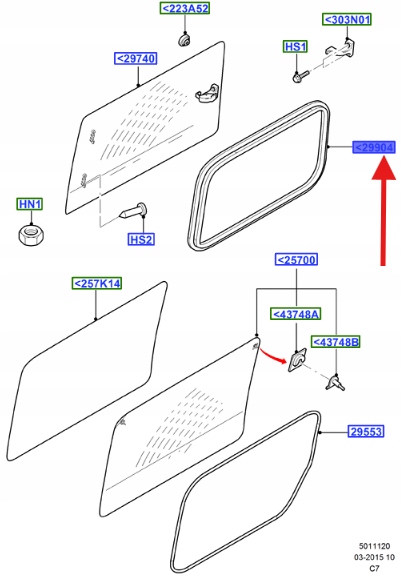 <223A52

<303N01

<29740

HS1

<29904

HN1

HS2

<25700

<257K14

<43748A

<43748B

29553

5011120
03-2015 10
C7