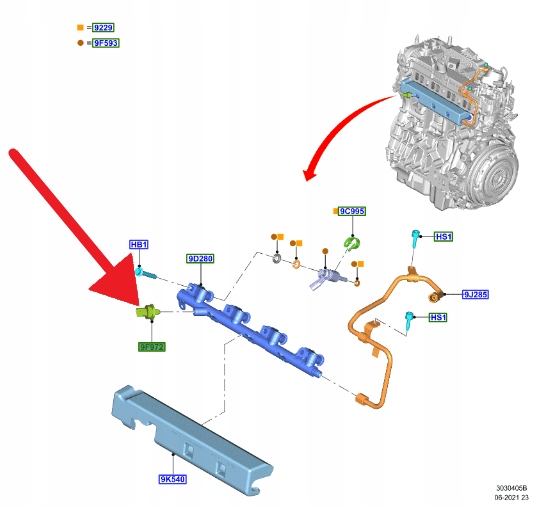 = 9229
= 9F593

9C995
HB1
HS1
9D280
9J285
HS1
9F972
9K540

3030405B
05-2021 23