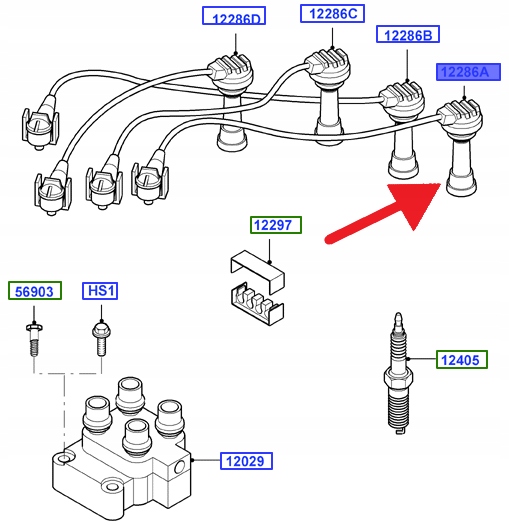 12286D
12286C
12286B
12286A
12297
56903
HS1
12405
12029