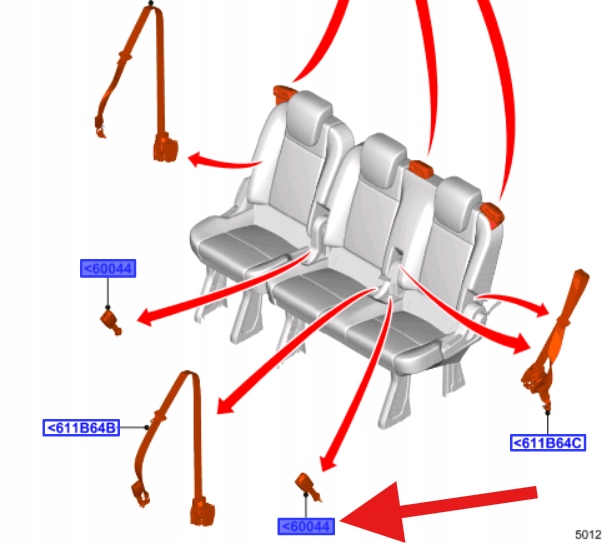 <60044

<611B64B

<611B64C

<60044

5012