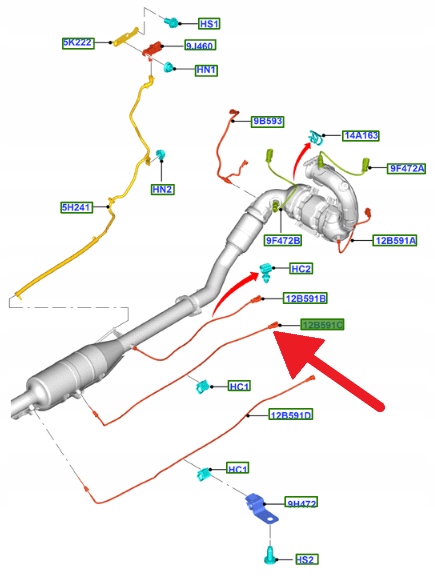 HS1
5K222
9J460
HN1
9B593
14A163
9F472A
HN2
5H241
9F472B
12B591A
HC2
12B591B
12B591C
HC1
12B591D
HC1
9H472
HS2