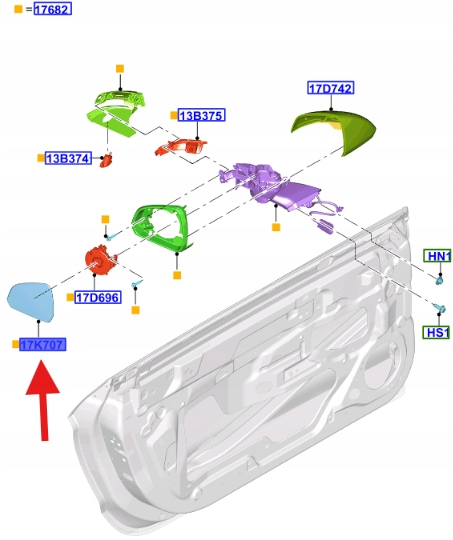 = 17682

17D742

13B375

13B374

HN1

17D696

HS1

17K707