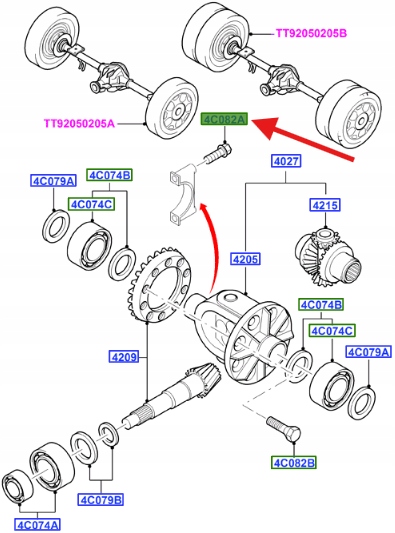 TT92050205B

TT92050205A

4C082A

4027

4C079A

4C074B

4C074C

4215

4205

4C074B

4C074C

4C079A

4209

4C082B

4C079B

4C074A