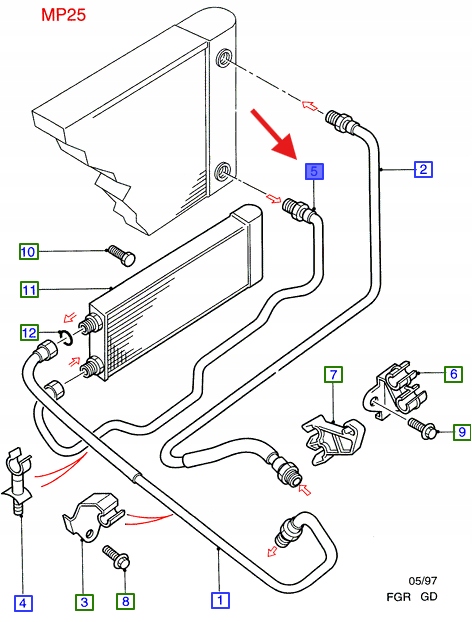 MP25

5

2

10

11

12

7

6

9

4

3

8

1

05/97
FGR GD