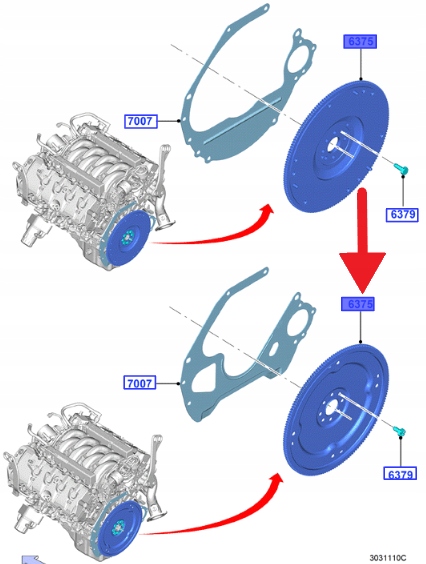 6375
7007
6379
6375
7007
6379
3031110C