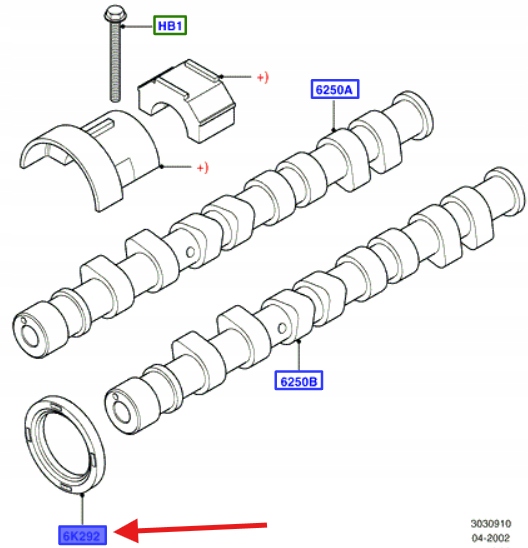 HB1
+)
6250A
+)
6250B
6K292
3030910
04-2002