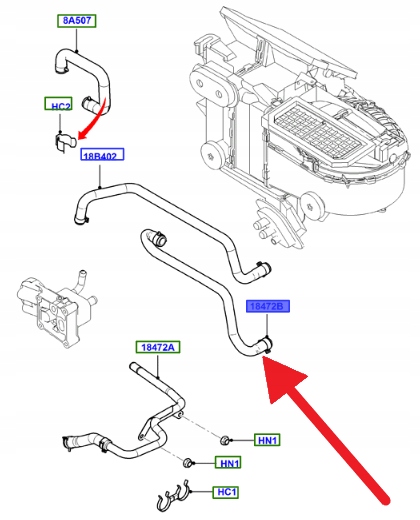 8A507

HC2

18B402

18472B

18472A

HN1

HN1

HC1