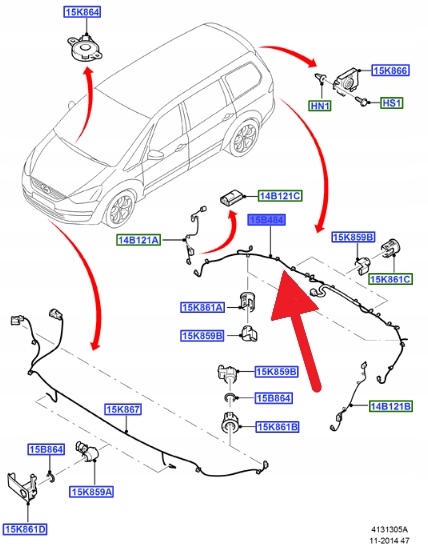 15K864

15K866

HN1

HS1

14B121C

15B484

14B121A

15K859B

15K861C

15K861A

15K859B

15K859B

15B864

15K861B

14B121B

15K867

15B864

15K859A

15K861D

4131305A
11-2014 47