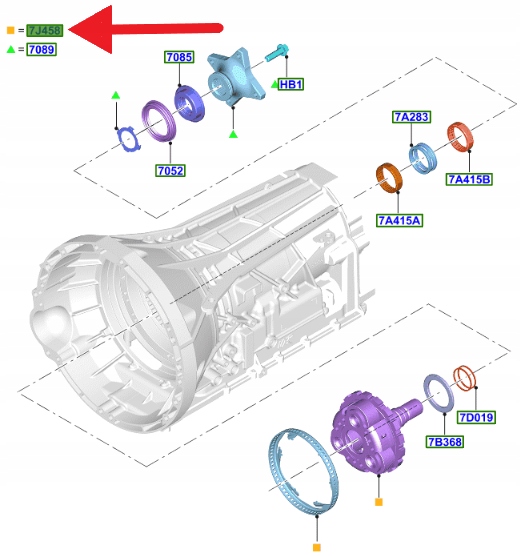 = 7J458
= 7089
7085
HB1
7052
7A283
7A415B
7A415A
7D019
7B368