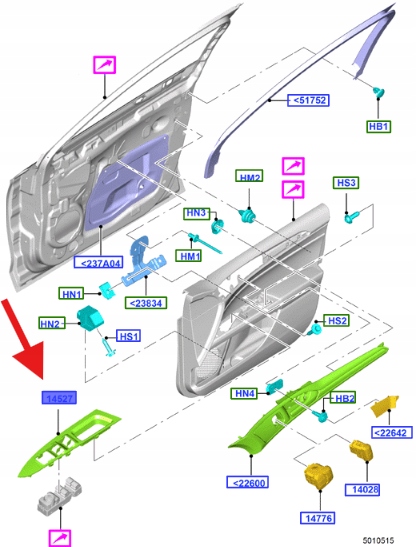 <51752
HB1
HM2
HS3
HN3
HM1
<237A04
HN1
<23834
HN2
HS1
HS2
14527
HN4
HB2
<22642
<22600
14028
14776
5010515