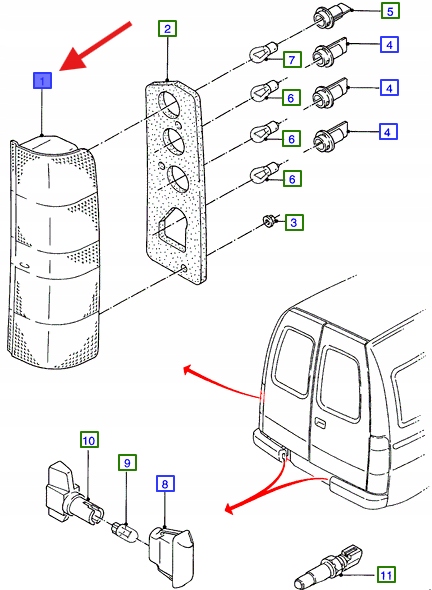 1
2
5
7
4
6
4
6
4
6
3
10
9
8
11