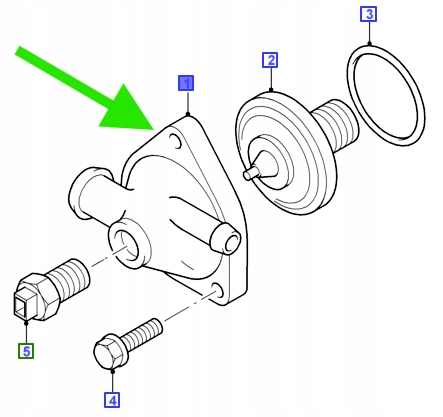 3
2
1
5
4