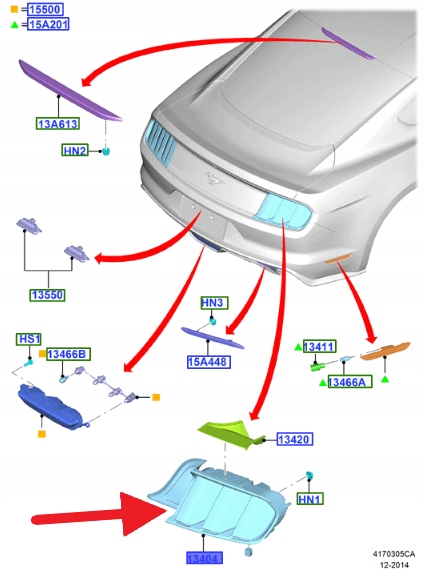 =15500
=15A201
13A613
HN2
13550
HN3
15A448
HS1
13466B
13411
13466A
13420
HN1
13404
4170305CA
12-2014