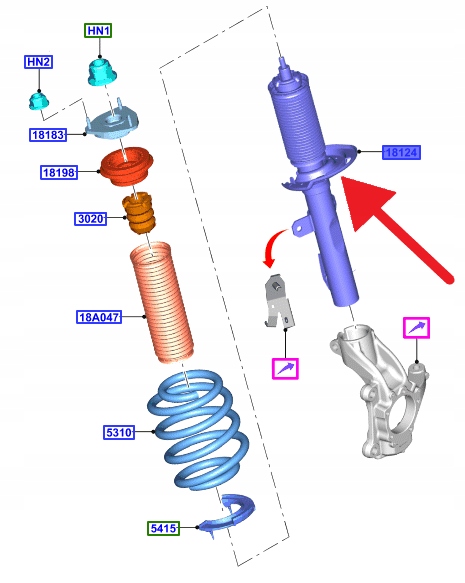 HN1
HN2
18183
18198
3020
18A047
5310
5415
18124