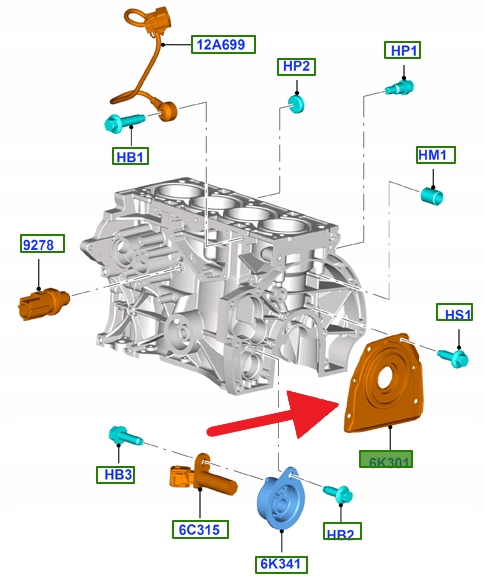 12A699
HP2
HP1
HB1
HM1
9278
HS1
6K301
HB3
6C315
HB2
6K341