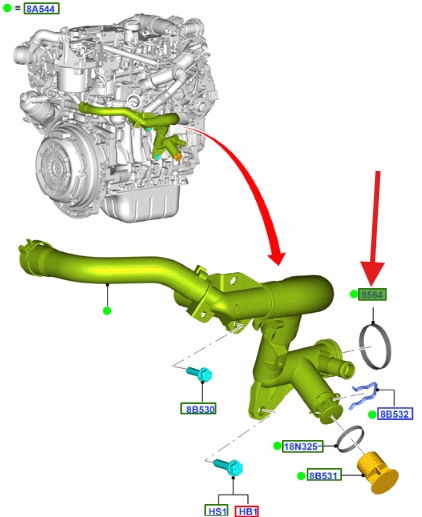 = 8A544

8564

8B530

8B532

18N325

8B531

HS1 HB1