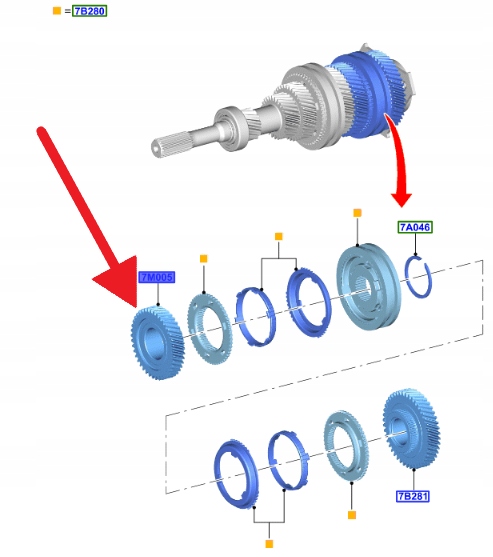 = 7B280

7A046

7M005

7B281