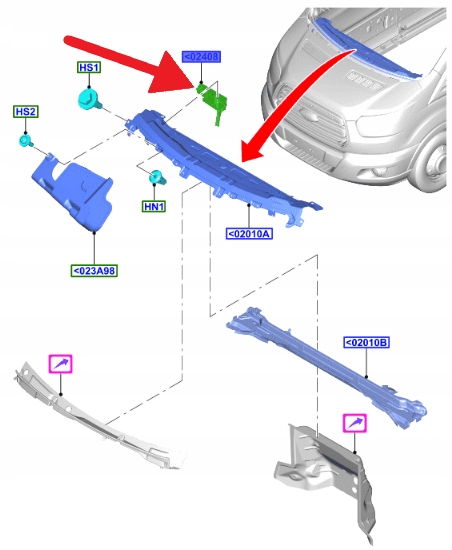 <02408
HS1
HS2
HN1
<02010A
<023A98
<02010B