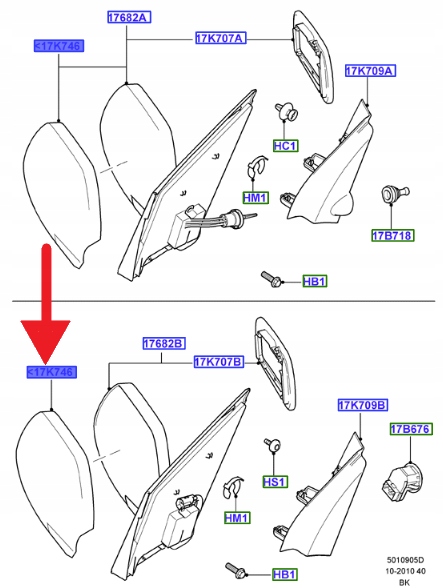 17682A
<17K746
17K707A
17K709A
HC1
HM1
17B718
HB1
17682B
<17K746
17K707B
17K709B
17B676
HS1
HM1
HB1
5010905D
10-2010 40
BK