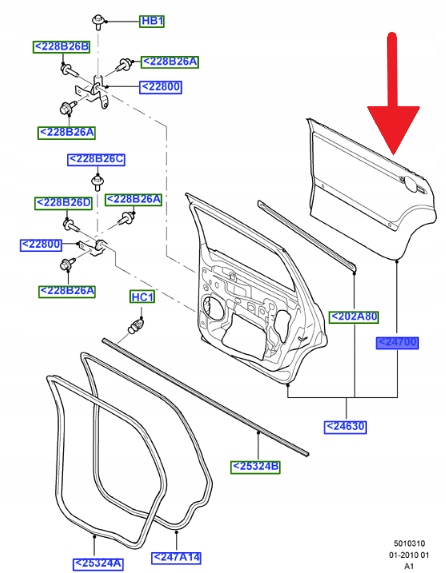 HB1
<228B26B
<228B26A
<22800
<228B26A
<228B26C
<228B26D
<228B26A
<22800
<228B26A
HC1
<202A80
<24700
<24630
<25324B
<25324A
<247A14
5010310
01-2010 01
A1