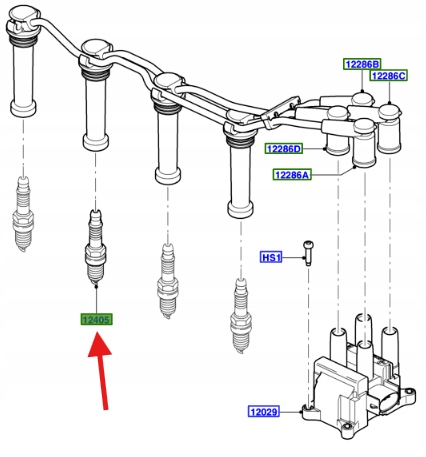 12286B
12286C
12286D
12286A
HS1
12405
12029