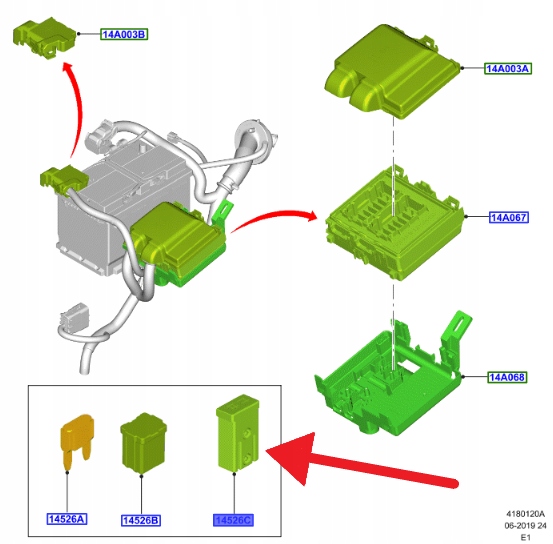 14A003B

14A003A

14A067

14A068

14526A

14526B

14526C

4180120A
06-2019 24
E1