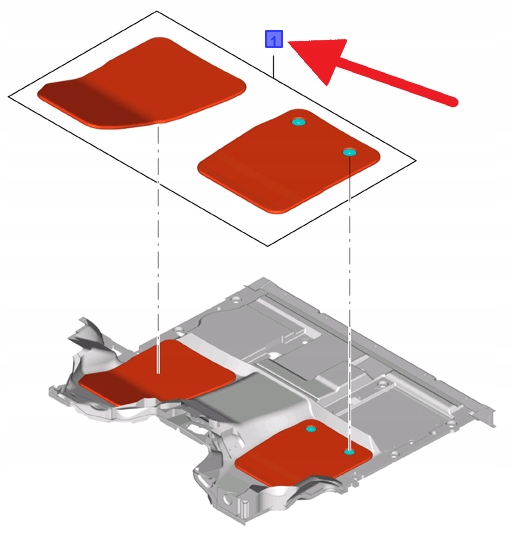 1