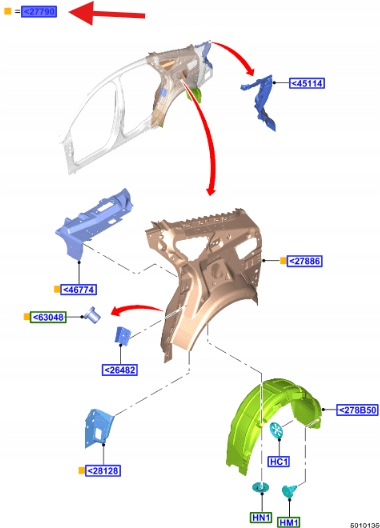 = <27790

<45114

<27886

<46774

<63048

<26482

<278B50

HC1

<28128

HN1

HM1

5010135