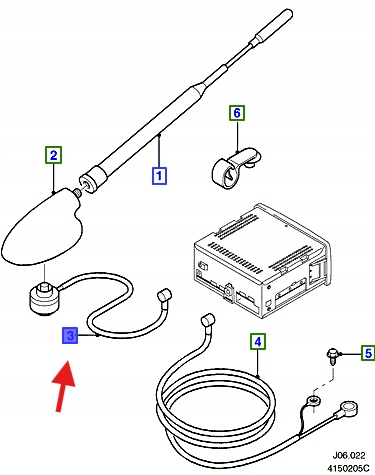 6
2
1
3
4
5
J06.022
4150205C