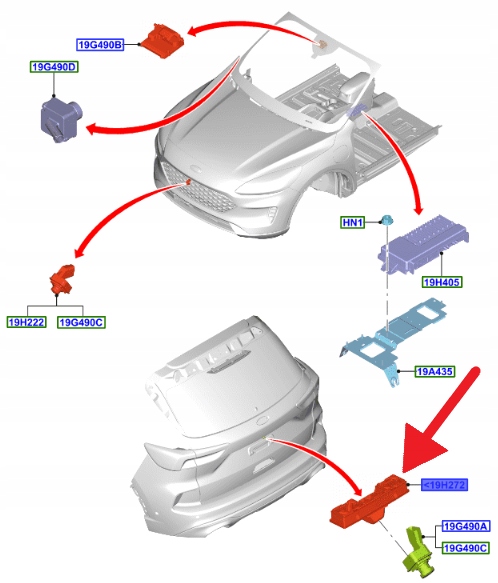 19G490B

19G490D

HN1

19H405

19H222

19G490C

19A435

<19H272

19G490A

19G490C