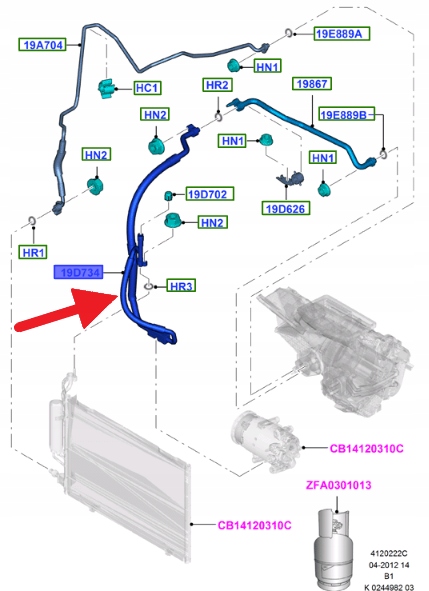 19A704

19E889A

HN1

HC1

HR2

19867

HN2

19E889B

HN1

HN2

HN1

19D702

19D626

HN2

HR1

19D734

HR3

CB14120310C

ZFA0301013

CB14120310C

4120222C
04-2012 14
B1
K 0244982 03