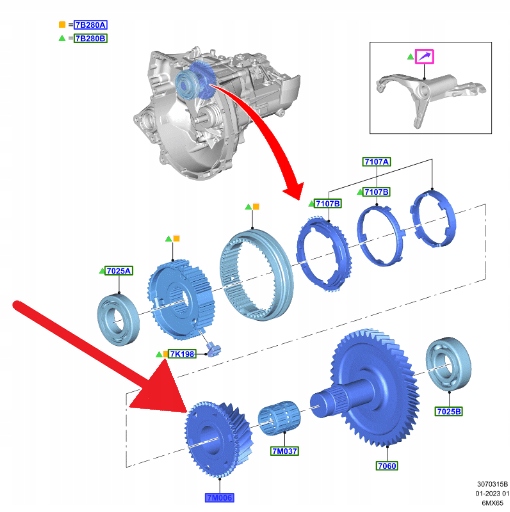 =7B280A
=7B280B
7107A
7107B
7107B
7025A
7K198
7025B
7M037
7060
7M006
3070315B
01-2023 01
6MX65