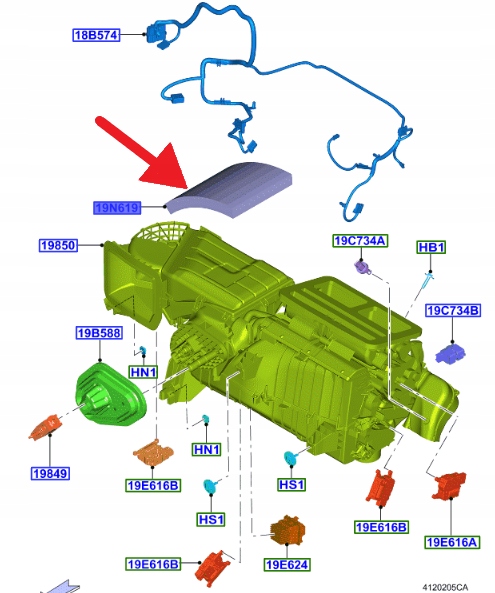 18B574

19N619

19850

19C734A

HB1

19C734B

19B588

HN1

HN1

19849

19E616B

HS1

HS1

19E616B

19E616A

19E616B

19E624

4120205CA