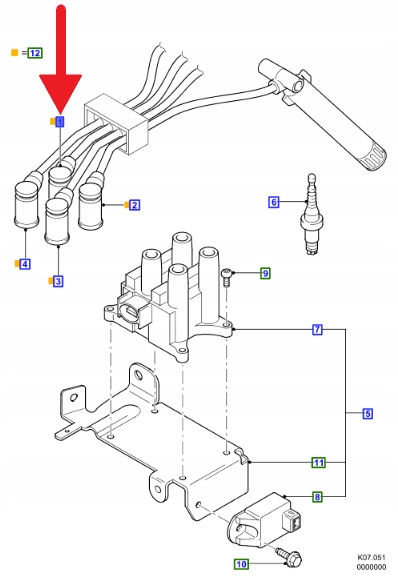 = 12

1

2

6

4

3

9

7

5

11

8

10

K07.051
0000000