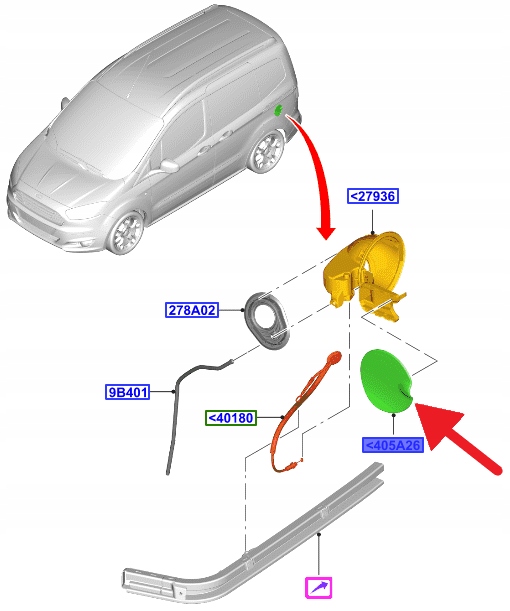 <27936

278A02

9B401

<40180

<405A26