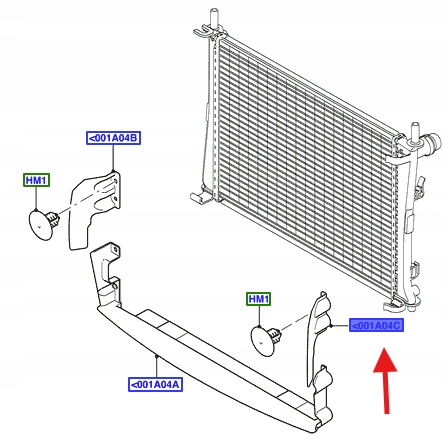 <001A04B

HM1

HM1

<001A04C

<001A04A