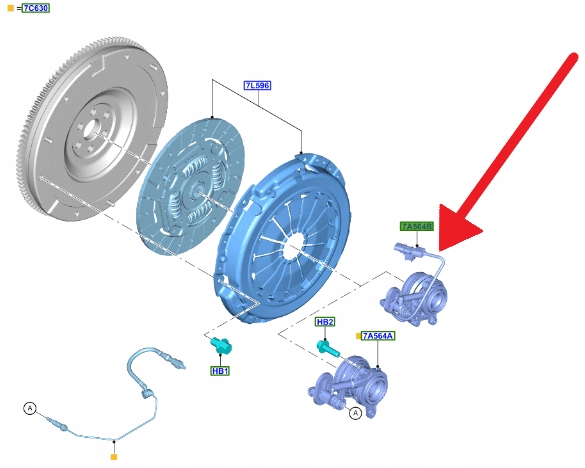 =7C630
7L596
7A564B
HB2
7A564A
HB1
A
A