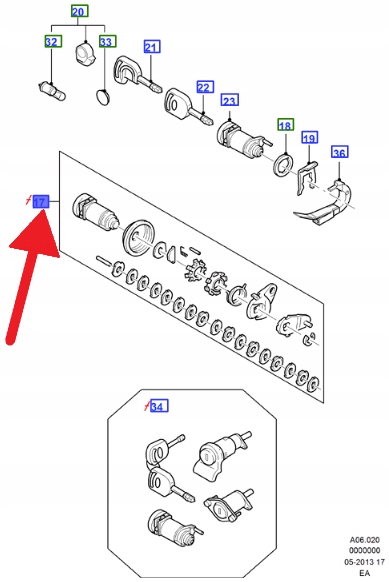 20
32
33
21
22
23
18
19
36
17
34
A06.020
0000000
05-2013 17
EA