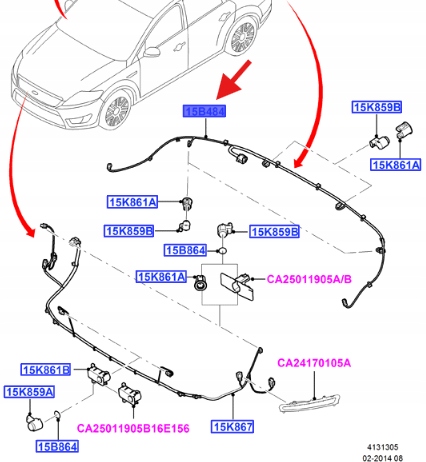 15B484

15K859B

15K861A

15K861A

15K859B

15K859B

15B864

15K861A

CA25011905A/B

CA24170105A

15K861B

15K859A

CA25011905B16E156

15K867

15B864

4131305
02-2014 08