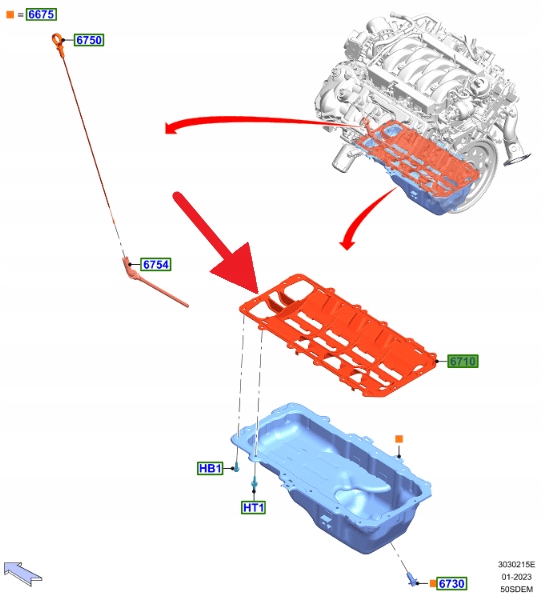 = 6675

6750

6754

6710

HB1

HT1

6730

3030215E
01-2023
50SDEM