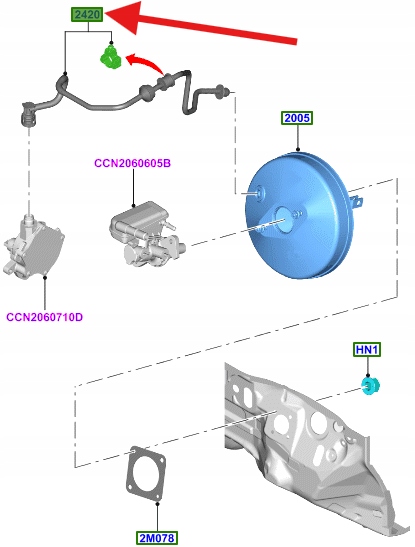 2420

2005

CCN2060605B

CCN2060710D

HN1

2M078