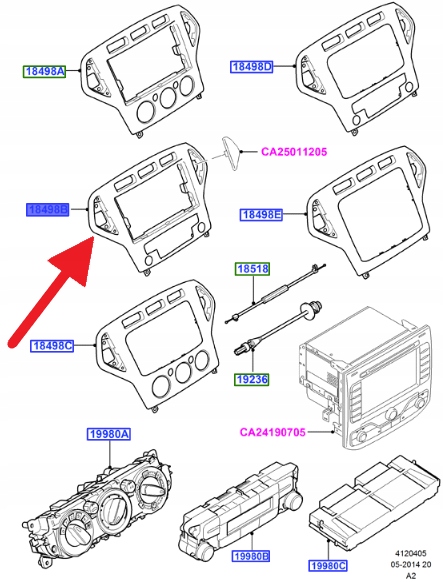 18498A
18498D
CA25011205
18498B
18498E
18518
18498C
19236
CA24190705
19980A
19980B
19980C
4120405
05-2014 20
A2