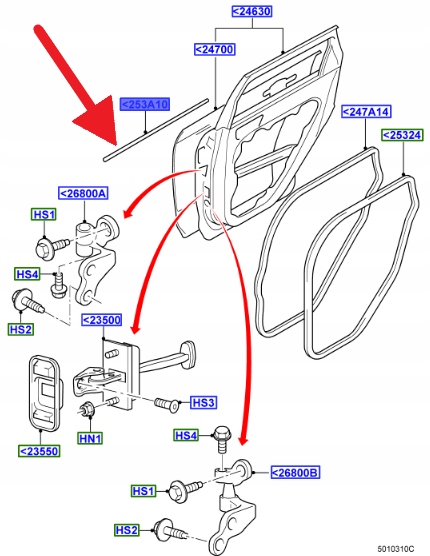 <24630
<24700
<253A10
<247A14
<25324
<26800A
HS1
HS4
HS2
<23500
HS3
HN1
<23550
HS4
<26800B
HS1
HS2
5010310C