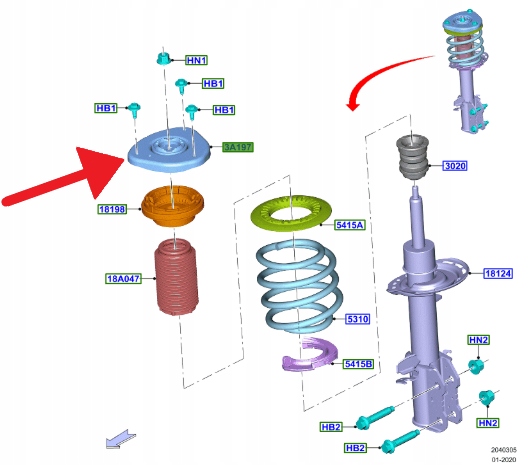 HN1
HB1
HB1
HB1
3A197
18198
18A047
5415A
5310
5415B
3020
18124
HN2
HN2
HB2
HB2
2040305
01-2020