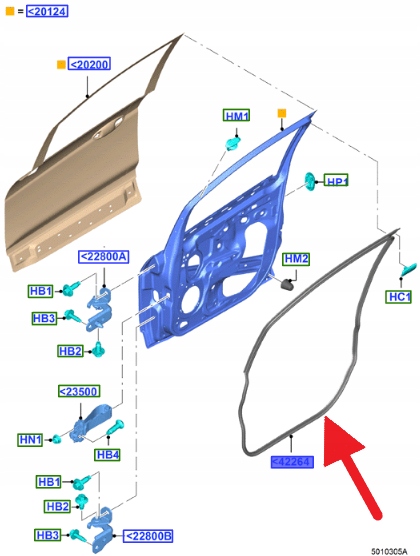 = <20124

<20200

HM1

HP1

<22800A

HM2

HB1

HB3

HC1

HB2

<23500

HN1

HB4

<42264

HB1

HB2

HB3

<22800B

5010305A