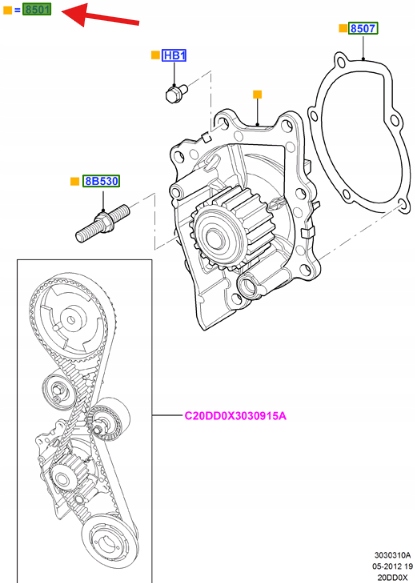 = 8501

8507

HB1

8B530

C20DD0X3030915A

3030310A
05-2012 19
20DD0X